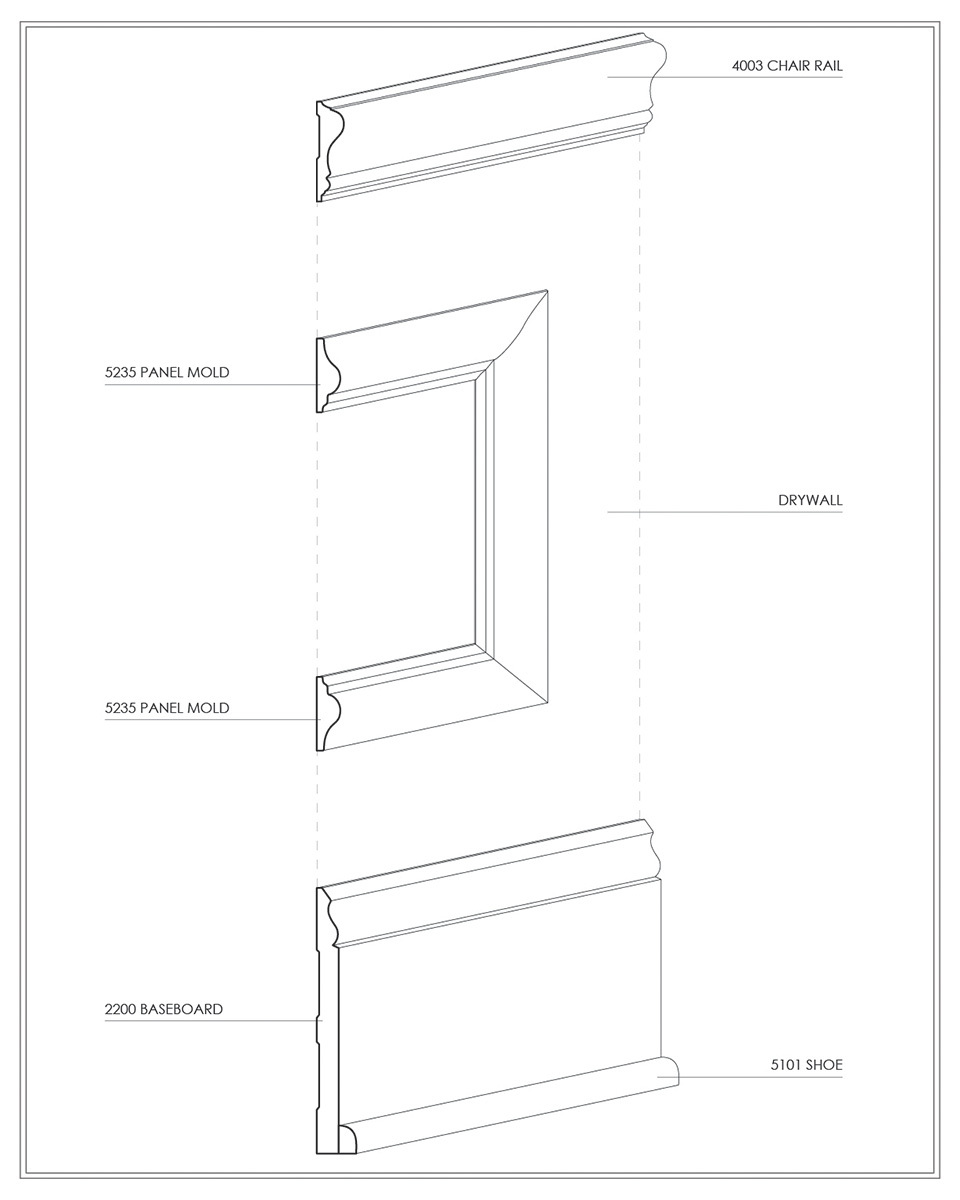 4003 CHAIR RAIL

5235 PANEL MOLD

DRYWALL

5235 PANEL MOLD

2200 BASEBOARD

5101 SHOE